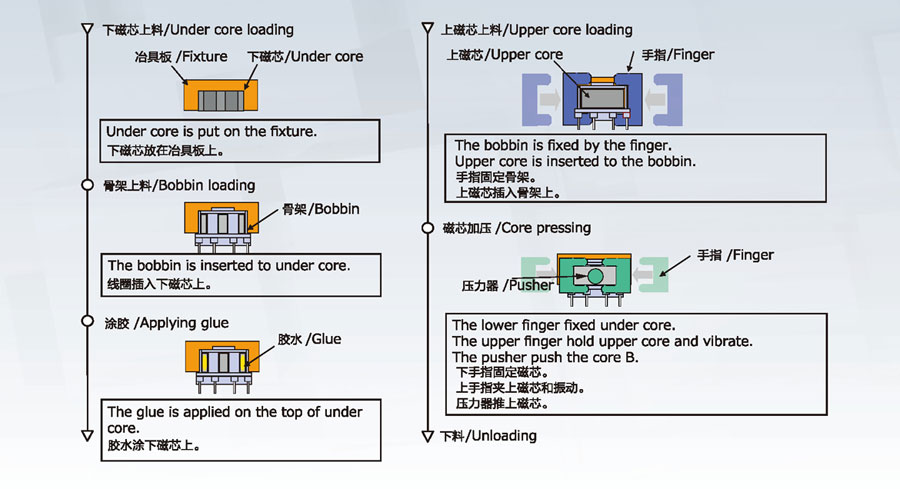 下磁芯上料/Under core loading

冶具板 /Fixture 下磁芯/Under core

Under core is put on the fixture.
下磁芯放在冶具板上。

骨架上料/Bobbin loading

骨架/Bobbin

The bobbin is inserted to under core.
线圈插入下磁芯上。

涂胶 /Applying glue

胶水 /Glue

The glue is applied on the top of under core.
胶水涂下磁芯上。

上磁芯上料/Upper core loading

上磁芯/Upper core 手指/Finger

The bobbin is fixed by the finger.
Upper core is inserted to the bobbin.
手指固定骨架。
上磁芯插入骨架上。

磁芯加压 /Core pressing

手指 /Finger

压力器 /Pusher

The lower finger fixed under core.
The upper finger hold upper core and vibrate.
The pusher push the core B.
下手指固定磁芯。
上手指夹上磁芯和振动。
压力器推上磁芯。

下料/Unloading